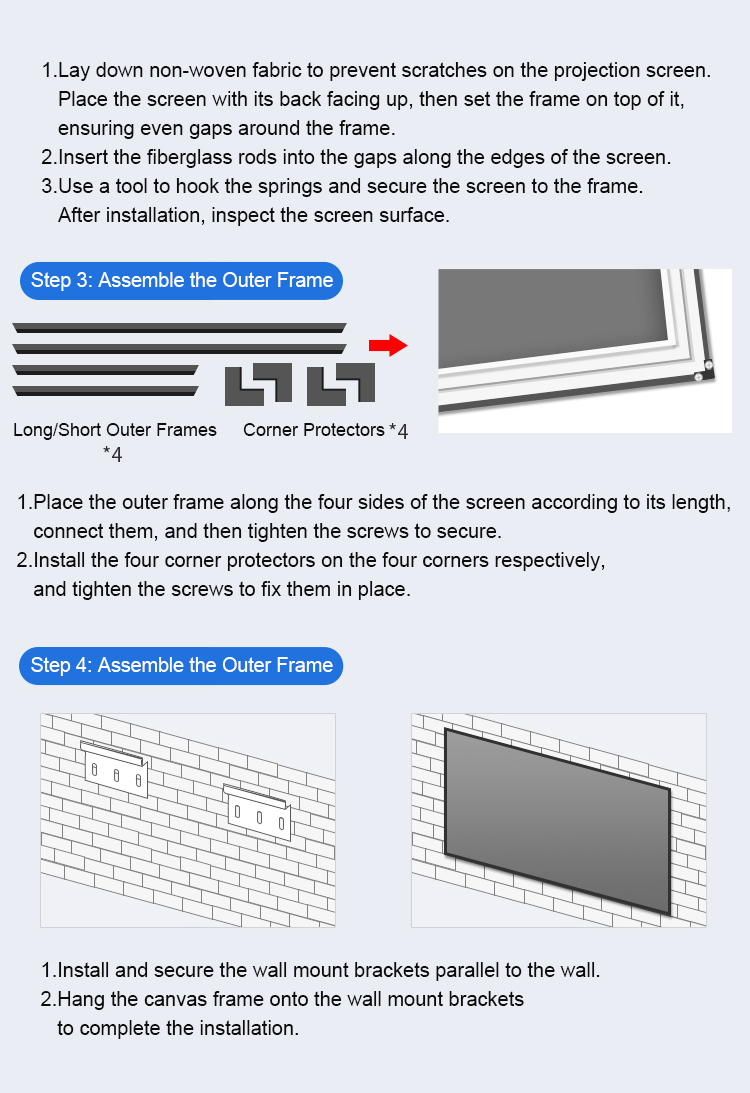 1.Lay down non-woven fabric to prevent scratches on the projection screen. Place the screen with its back facing up, then set the frame on top of it, ensuring even gaps around the frame.
2.Insert the fiberglass rods into the gaps along the edges of the screen.
3.Use a tool to hook the springs and secure the screen to the frame. After installation, inspect the screen surface.

Step 3: Assemble the Outer Frame

Long/Short Outer Frames *4

Corner Protectors *4

1.Place the outer frame along the four sides of the screen according to its length, connect them, and then tighten the screws to secure.
2.Install the four corner protectors on the four corners respectively, and tighten the screws to fix them in place.

Step 4: Assemble the Outer Frame

1.Install and secure the wall mount brackets parallel to the wall.
2.Hang the canvas frame onto the wall mount brackets to complete the installation.