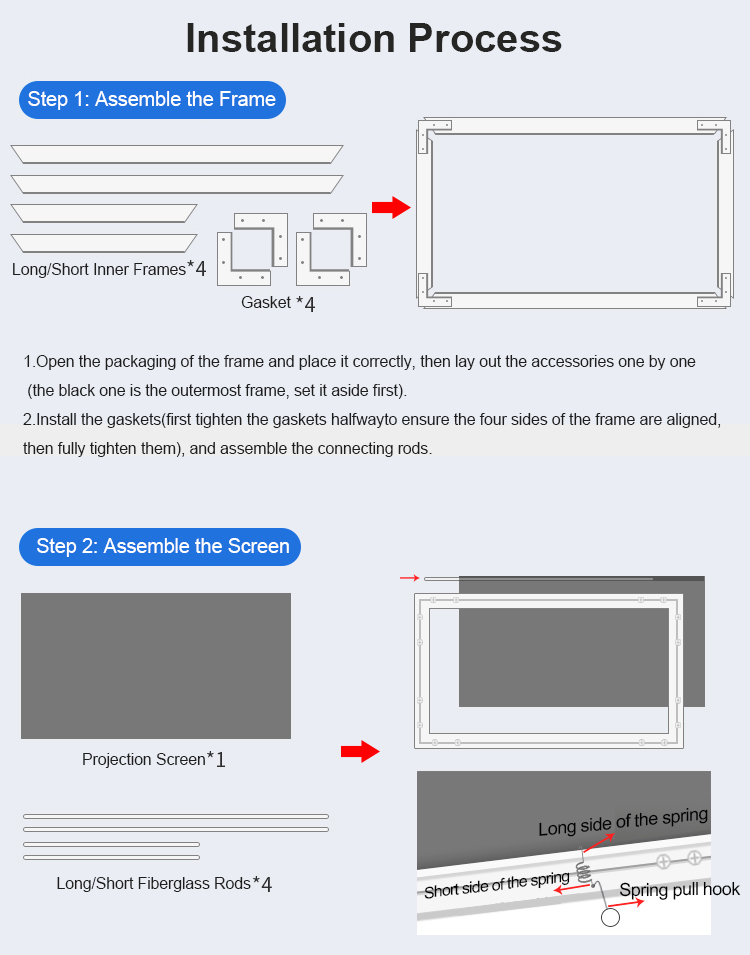 Installation Process

Step 1: Assemble the Frame

Long/Short Inner Frames*4

Gasket *4

1.Open the packaging of the frame and place it correctly, then lay out the accessories one by one (the black one is the outermost frame, set it aside first).

2.Install the gaskets(first tighten the gaskets halfwayto ensure the four sides of the frame are aligned, then fully tighten them), and assemble the connecting rods.

Step 2: Assemble the Screen

Projection Screen*1

Long/Short Fiberglass Rods*4

Long side of the spring

Short side of the spring

Spring pull hook